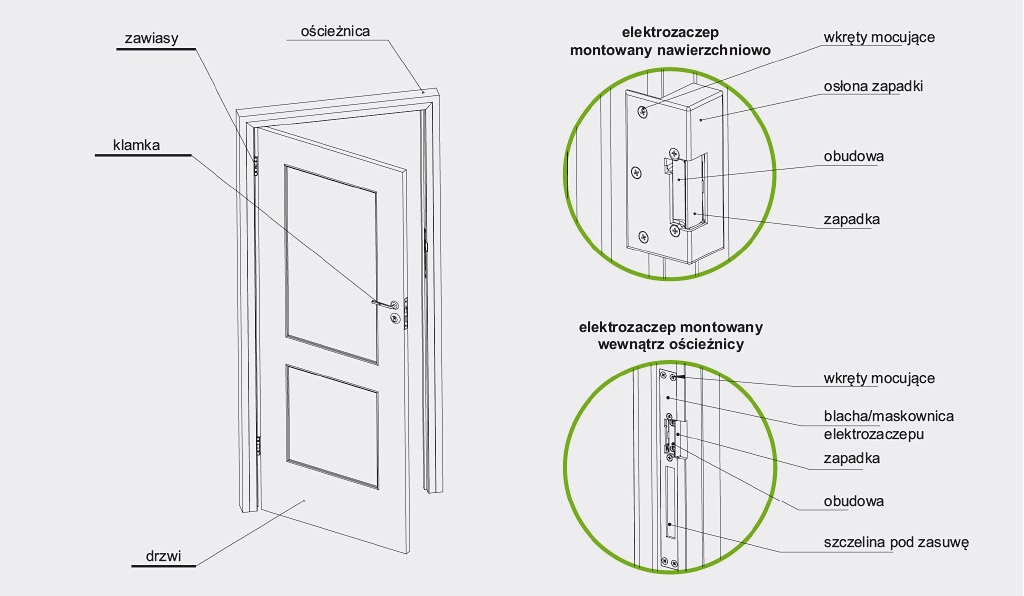 zawiasy

ościeżnica

klamka

drzwi

elektrozaczep montowany nawierzchniowo

wkręty mocujące

osłona zapadki

obudowa

zapadka

elektrozaczep montowany wewnątrz ościeżnicy

wkręty mocujące

blacha/maskownica elektrozaczepu

zapadka

obudowa

szczelina pod zasuwę